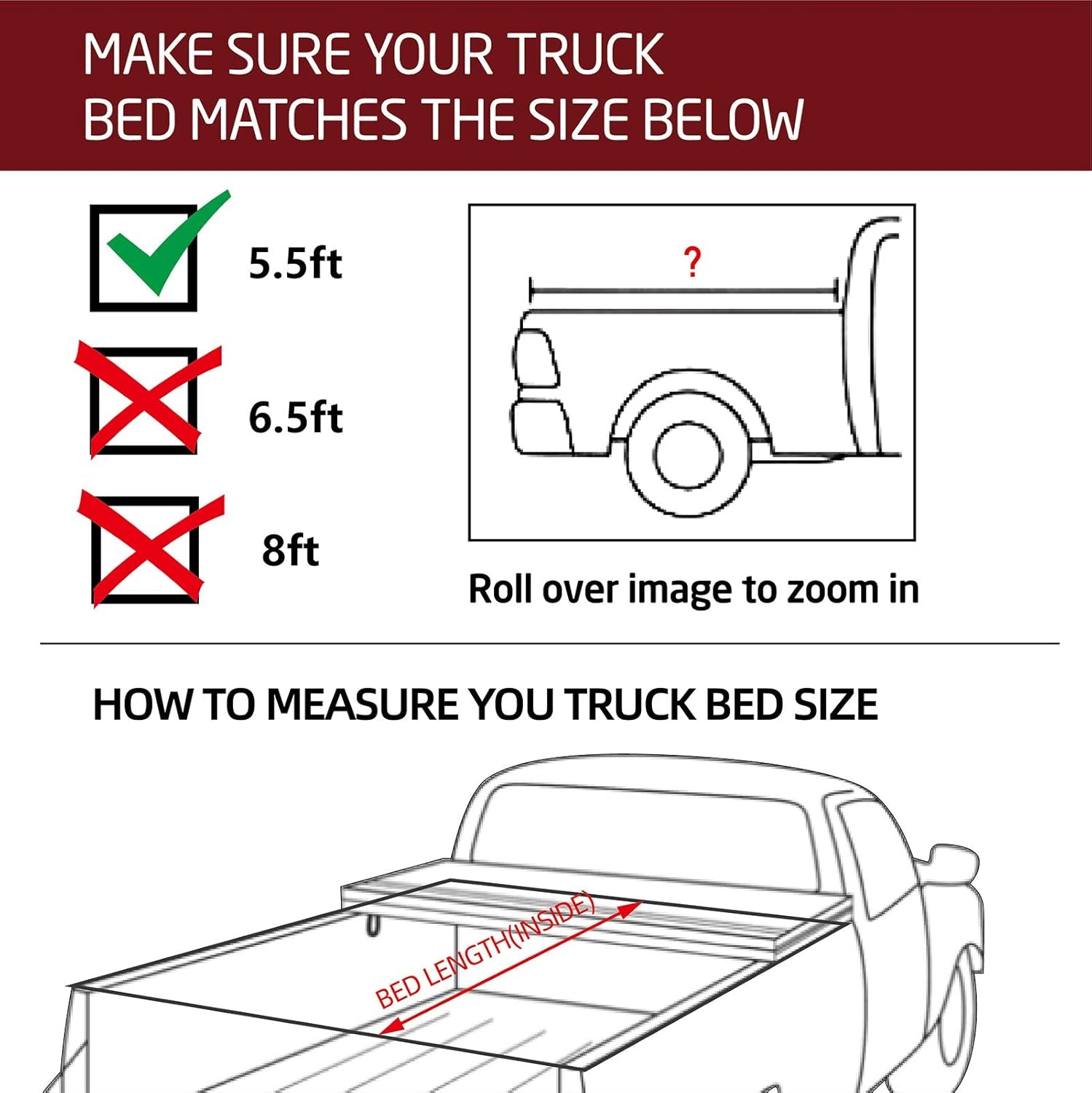 MAKE SURE YOUR TRUCK BED MATCHES THE SIZE BELOW

5.5ft

6.5ft

8ft

?

Roll over image to zoom in

HOW TO MEASURE YOU TRUCK BED SIZE

BED LENGTH(INSIDE)