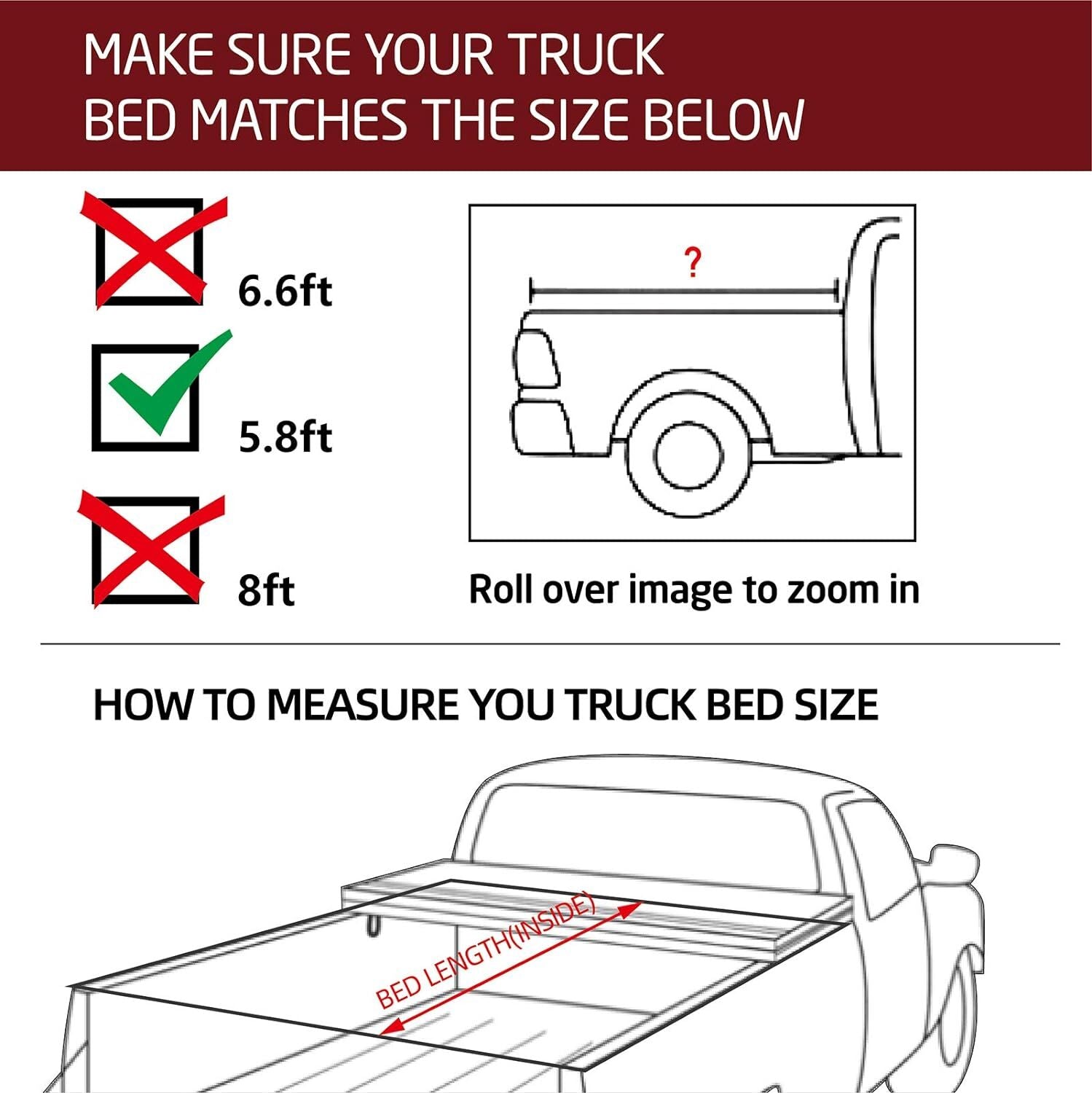 MAKE SURE YOUR TRUCK BED MATCHES THE SIZE BELOW

6.6ft

5.8ft

8ft

?

Roll over image to zoom in

HOW TO MEASURE YOU TRUCK BED SIZE

BED LENGTH(INSIDE)