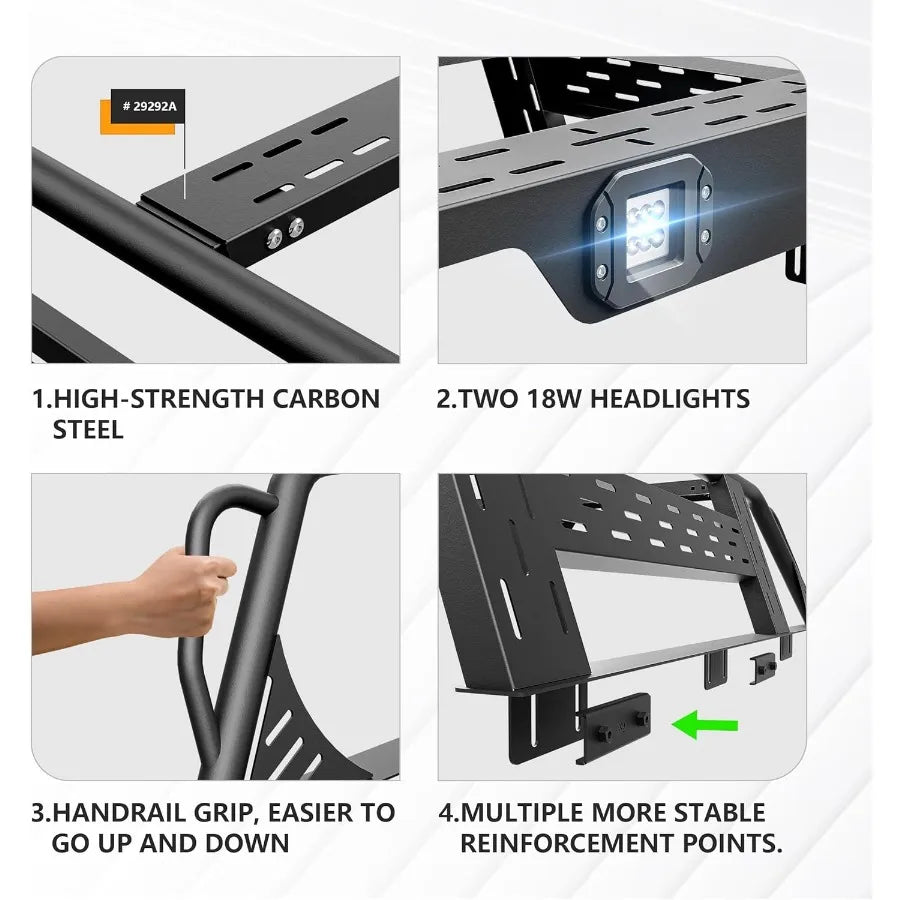 # 29292A

1.HIGH-STRENGTH CARBON STEEL

2.TWO 18W HEADLIGHTS

3.HANDRAIL GRIP, EASIER TO GO UP AND DOWN

4.MULTIPLE MORE STABLE REINFORCEMENT POINTS.