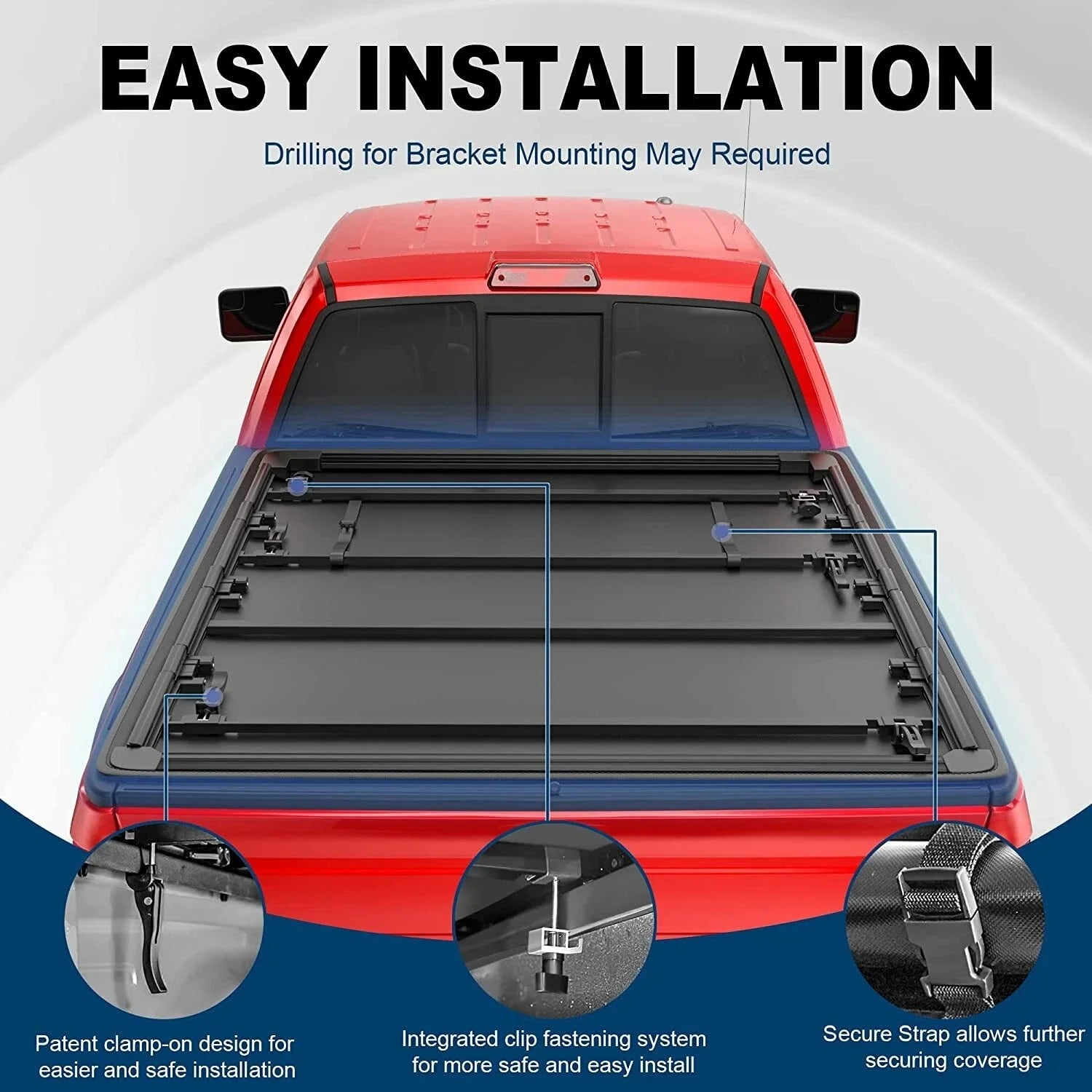 EASY INSTALLATION

Drilling for Bracket Mounting May Required

Patent clamp-on design for easier and safe installation

Integrated clip fastening system for more safe and easy install

Secure Strap allows further securing coverage