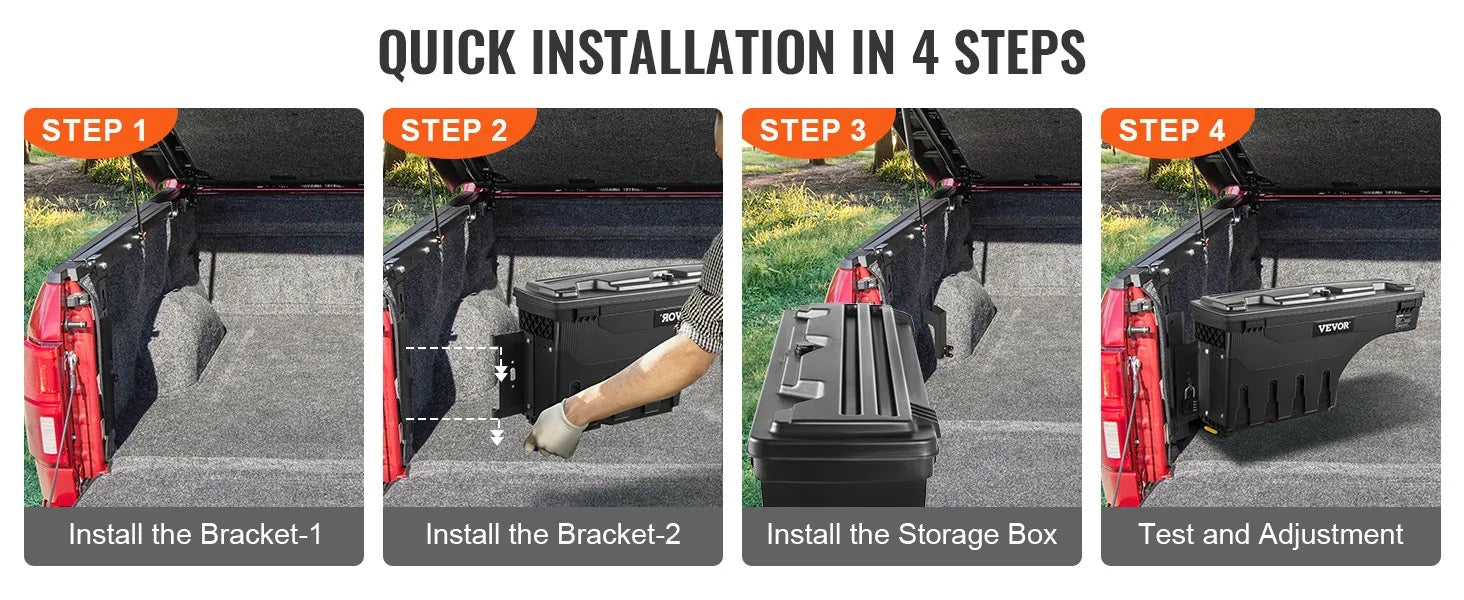 QUICK INSTALLATION IN 4 STEPS

STEP 1

Install the Bracket-1

STEP 2

VEVOR

Install the Bracket-2

STEP 3

Install the Storage Box

STEP 4

VEVOR

Test and Adjustment