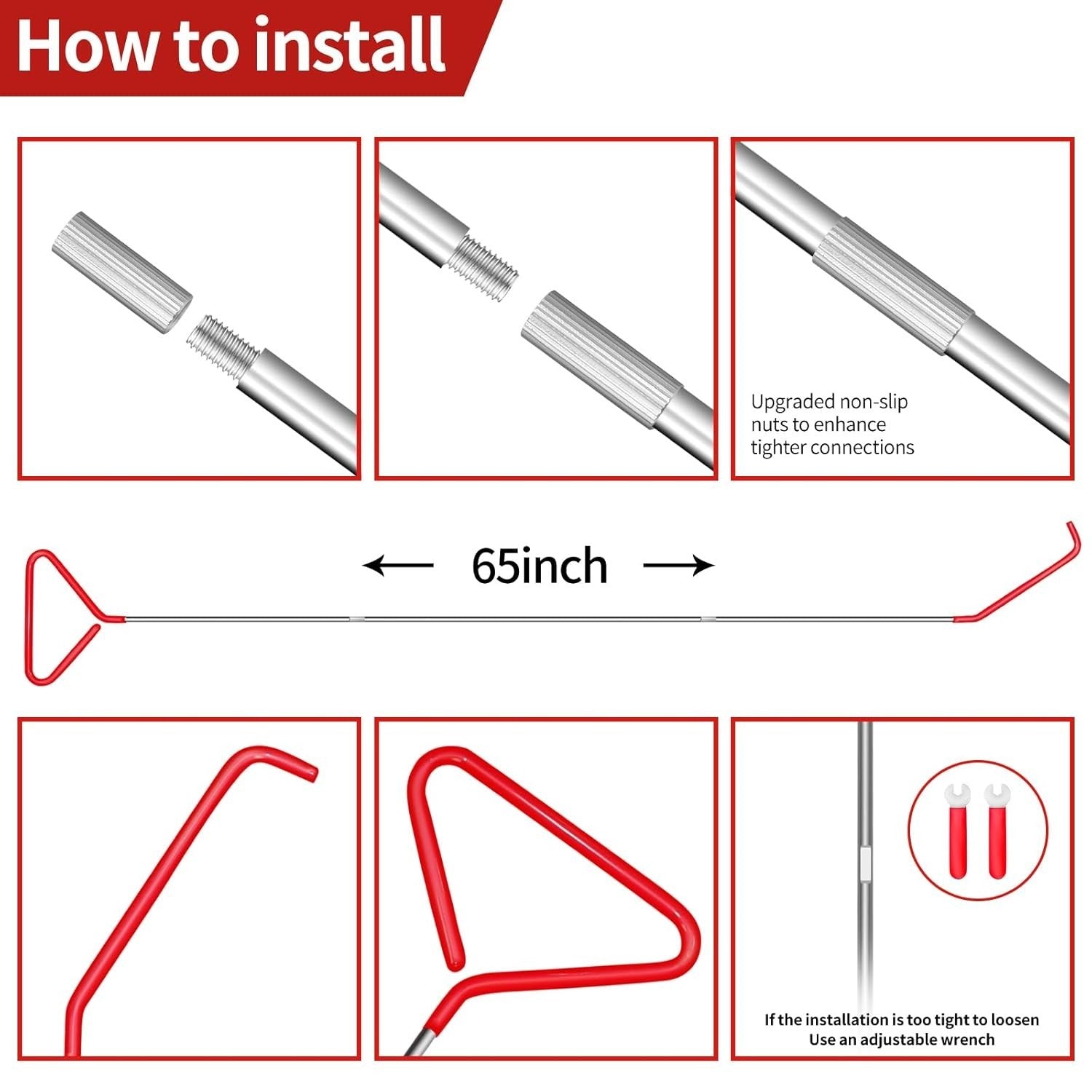 How to install

Upgraded non-slip nuts to enhance tighter connections

← 65inch →

If the installation is too tight to loosen
Use an adjustable wrench