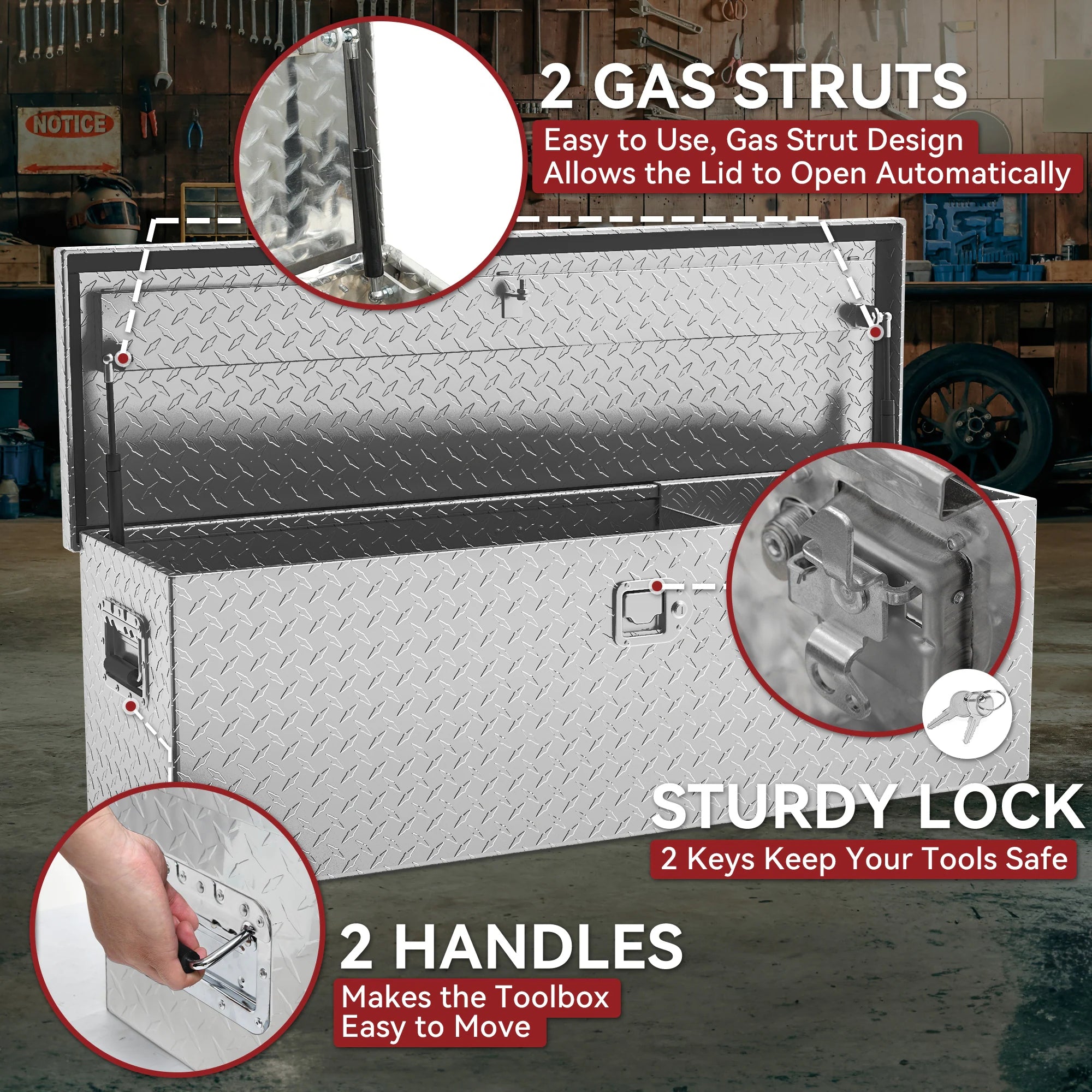 NOTICE

2 GAS STRUTS

Easy to Use, Gas Strut Design Allows the Lid to Open Automatically

STURDY LOCK

2 Keys Keep Your Tools Safe

2 HANDLES

Makes the Toolbox Easy to Move