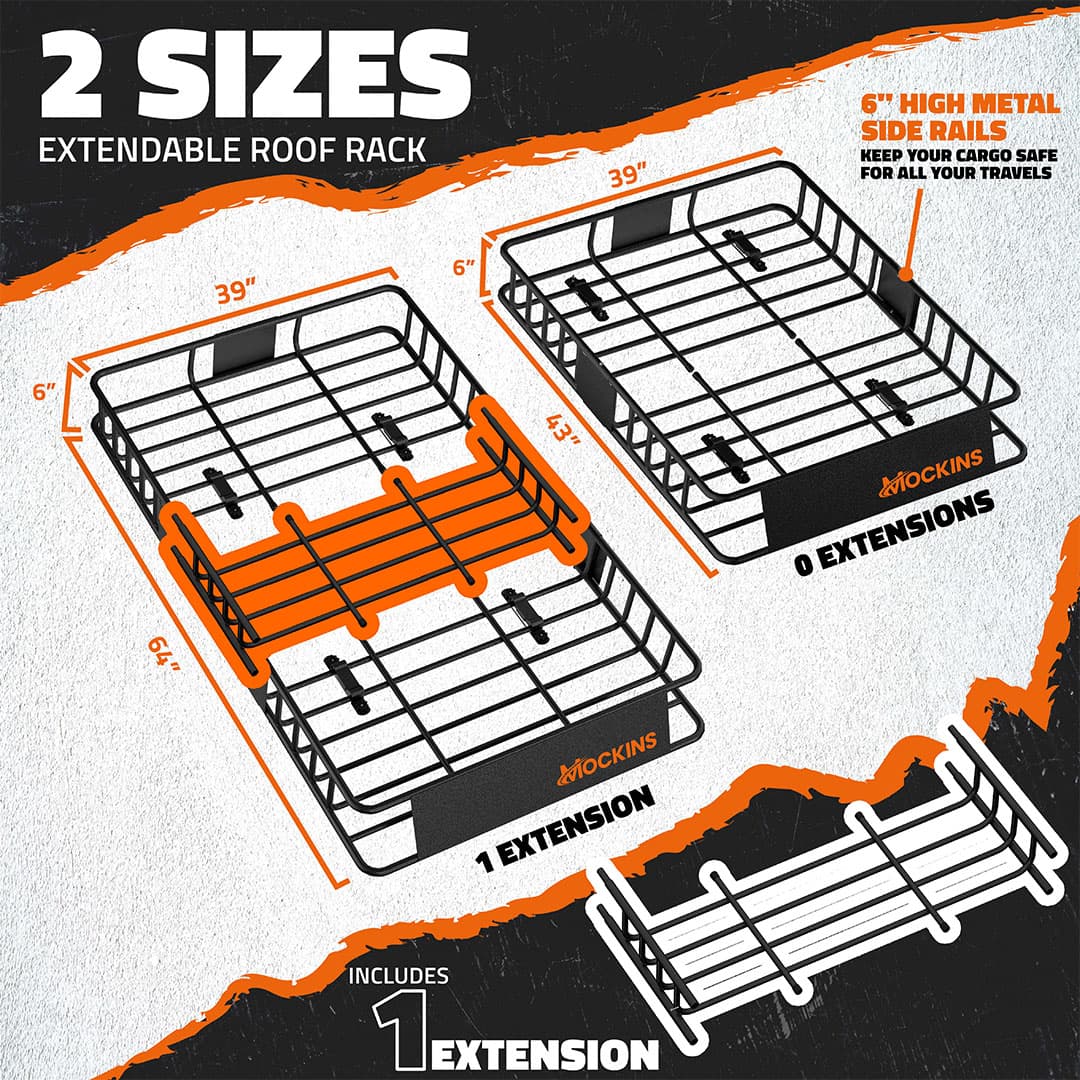 2 SIZES
EXTENDABLE ROOF RACK

6" HIGH METAL SIDE RAILS
KEEP YOUR CARGO SAFE FOR ALL YOUR TRAVELS

39"
6"
43"
MOCKINS
0 EXTENSIONS

39"
6"
64"
MOCKINS
1 EXTENSION

INCLUDES
1 EXTENSION