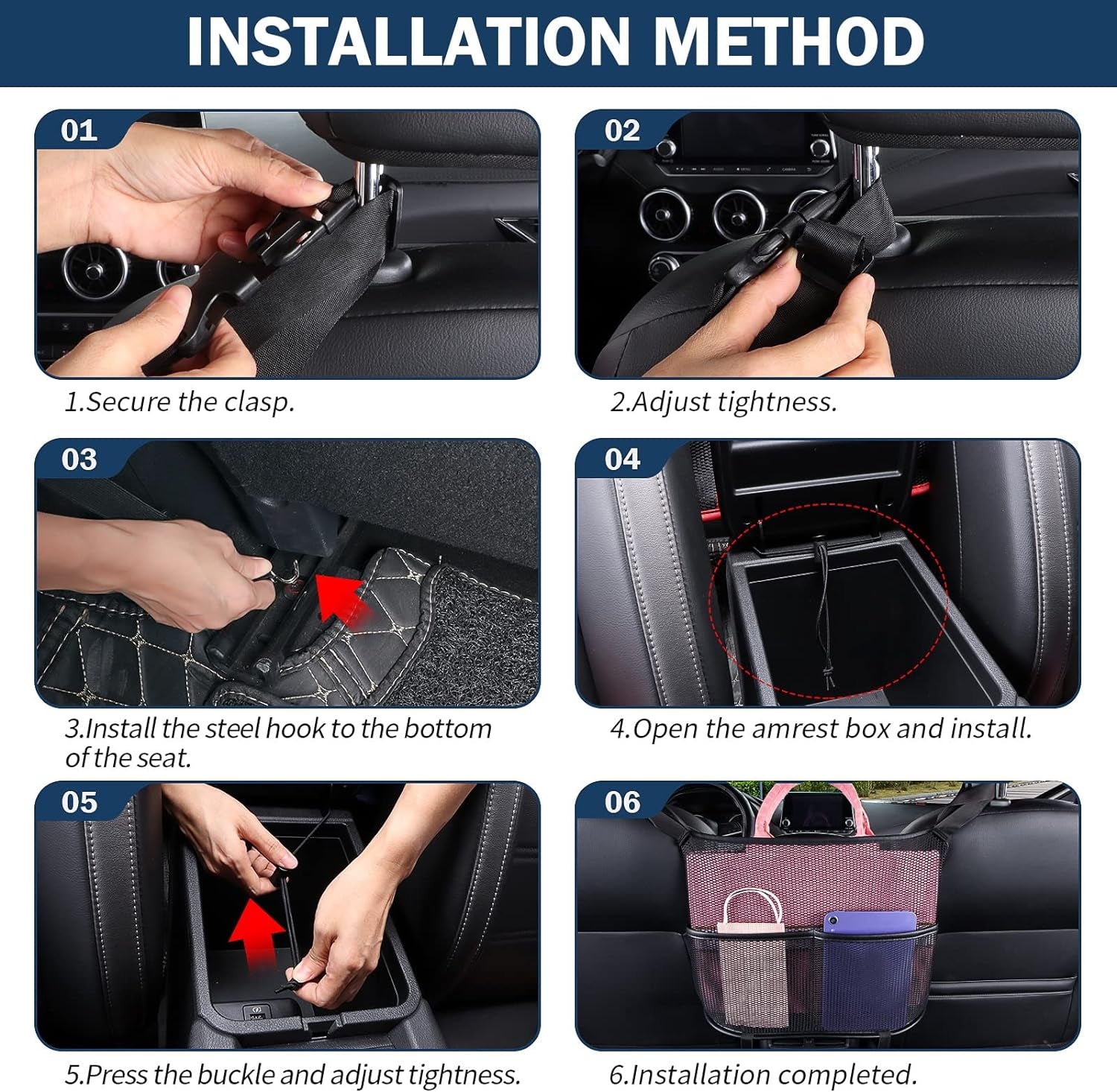 INSTALLATION METHOD

01

1.Secure the clasp.

02

2.Adjust tightness.

03

3.Install the steel hook to the bottom of the seat.

04

4.Open the amrest box and install.

05

5.Press the buckle and adjust tightness.

06

6.Installation completed.